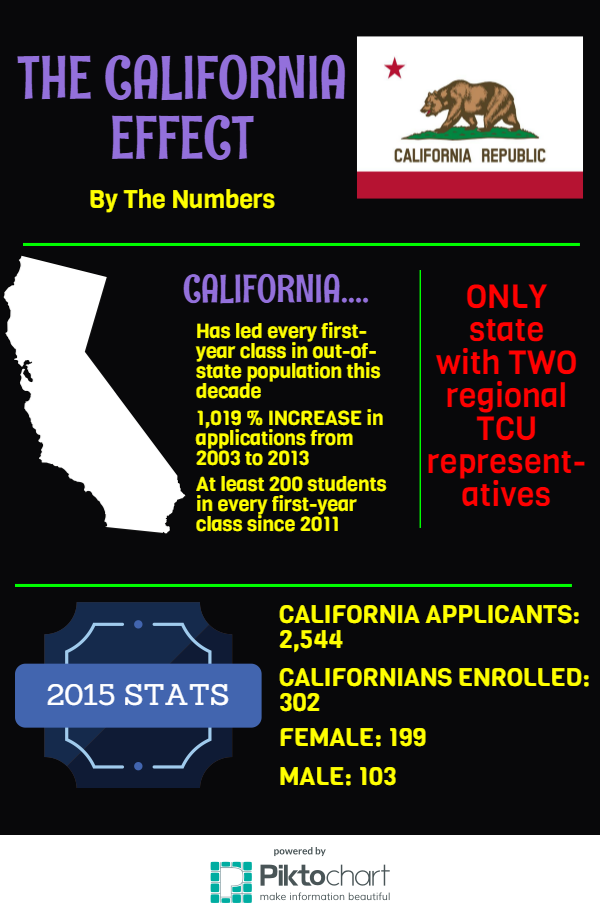 THE CALIFORNIA EFFECT

By The Numbers

CALIFORNIA REPUBLIC

CALIFORNIA....

Has led every first-year class in out-of-state population this decade

1,019 % INCREASE in applications from 2003 to 2013

At least 200 students in every first-year class since 2011

ONLY state with TWO regional TCU representatives

2015 STATS

CALIFORNIA APPLICANTS: 2,544

CALIFORNIANS ENROLLED: 302

FEMALE: 199

MALE: 103

powered by
Piktochart
make information beautiful